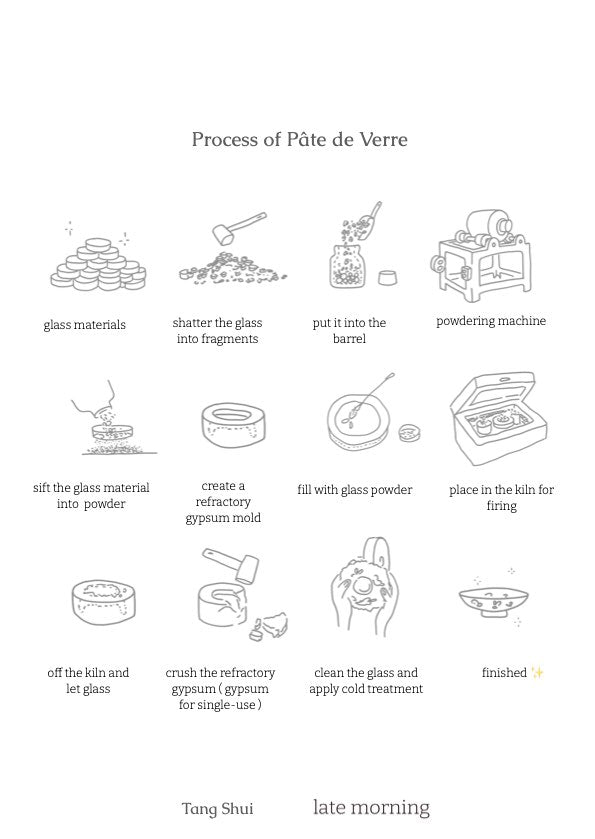 Process of Pâte de Verre

glass materials

shatter the glass into fragments

put it into the barrel

powdering machine

sift the glass material into powder

create a refractory gypsum mold

fill with glass powder

place in the kiln for firing

off the kiln and let glass

crush the refractory gypsum ( gypsum for single-use )

clean the glass and apply cold treatment

finished ✨

Tang Shui

late morning